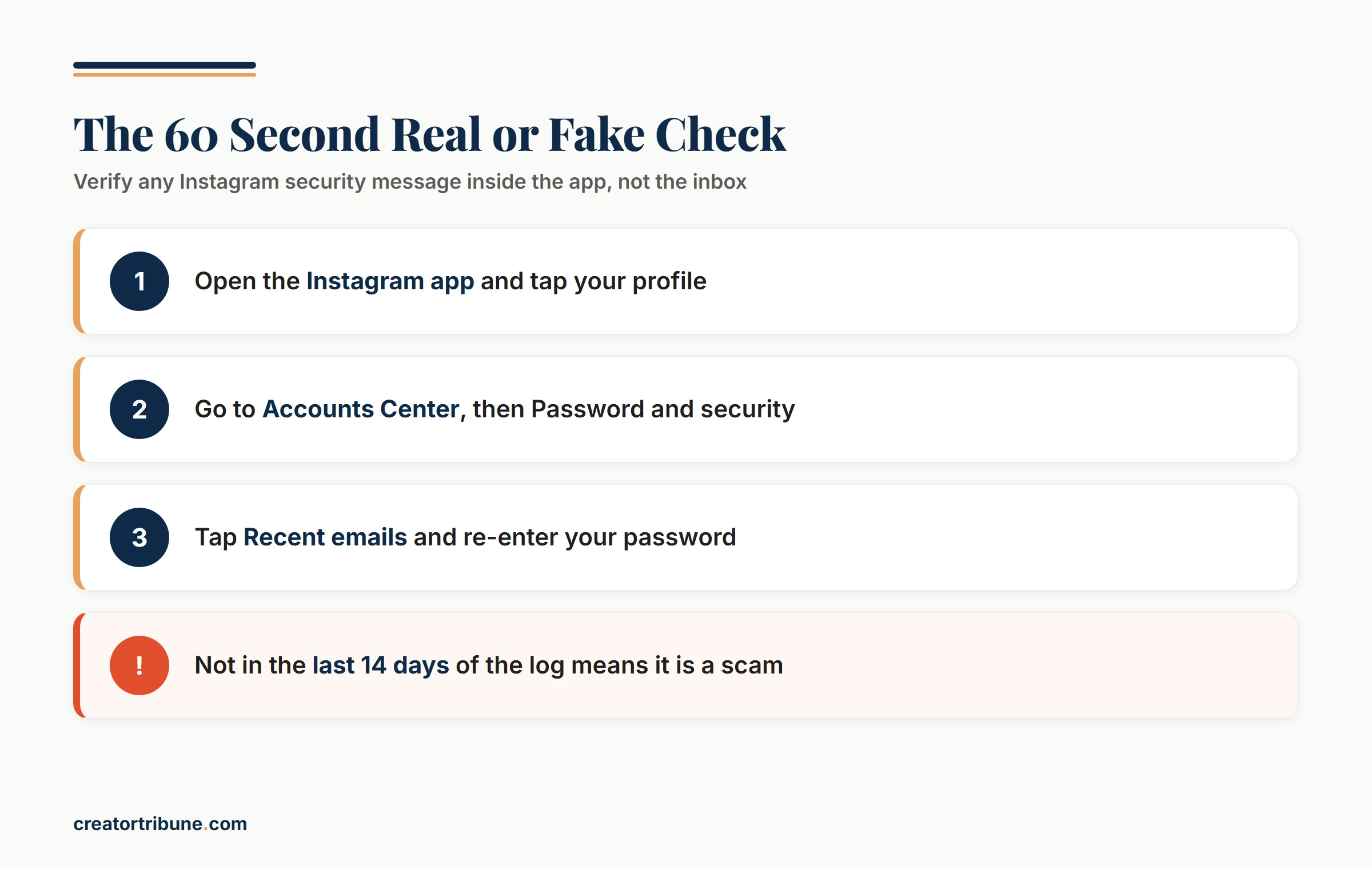 The 60 Second Real or Fake Check

Verify any Instagram security message inside the app, not the inbox

1 Open the Instagram app and tap your profile

2 Go to Accounts Center, then Password and security

3 Tap Recent emails and re-enter your password

! Not in the last 14 days of the log means it is a scam

creatortribune.com